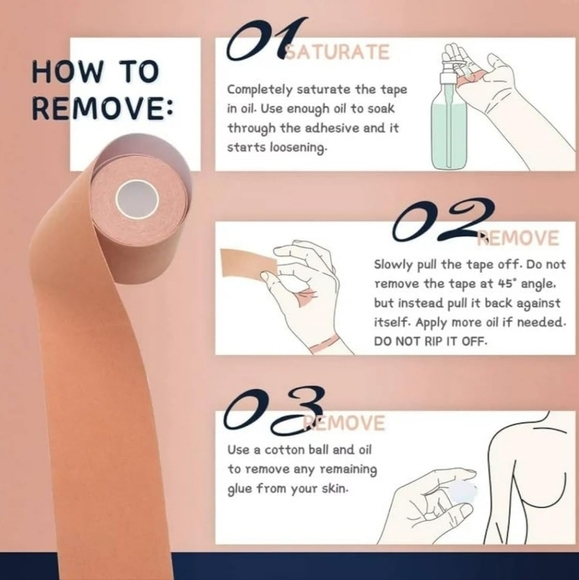 HOW TO REMOVE:

01 SATURATE

Completely saturate the tape in oil. Use enough oil to soak through the adhesive and it starts loosening.

02 REMOVE

Slowly pull the tape off. Do not remove the tape at 45° angle, but instead pull it back against itself. Apply more oil if needed. DO NOT RIP IT OFF.

03 REMOVE

Use a cotton ball and oil to remove any remaining glue from your skin.